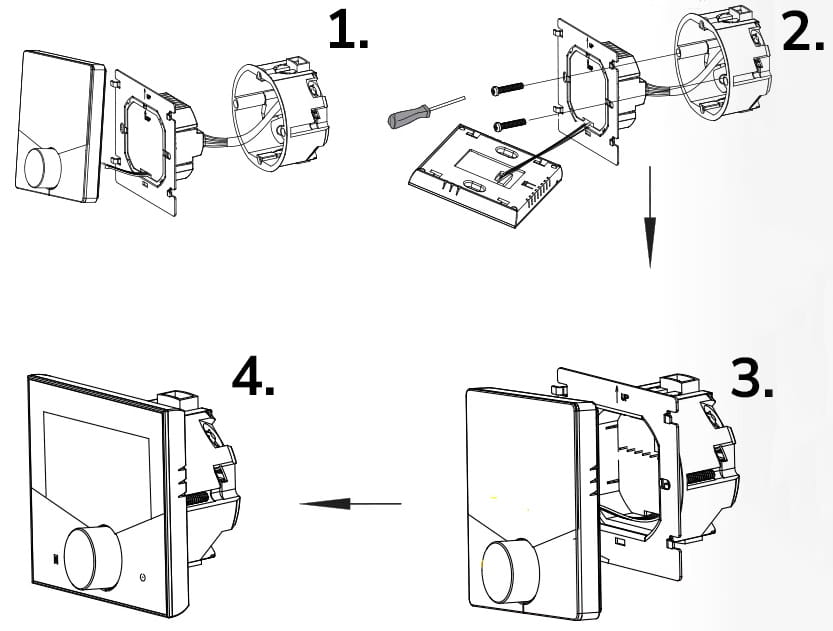 1.

2.

4.

3.